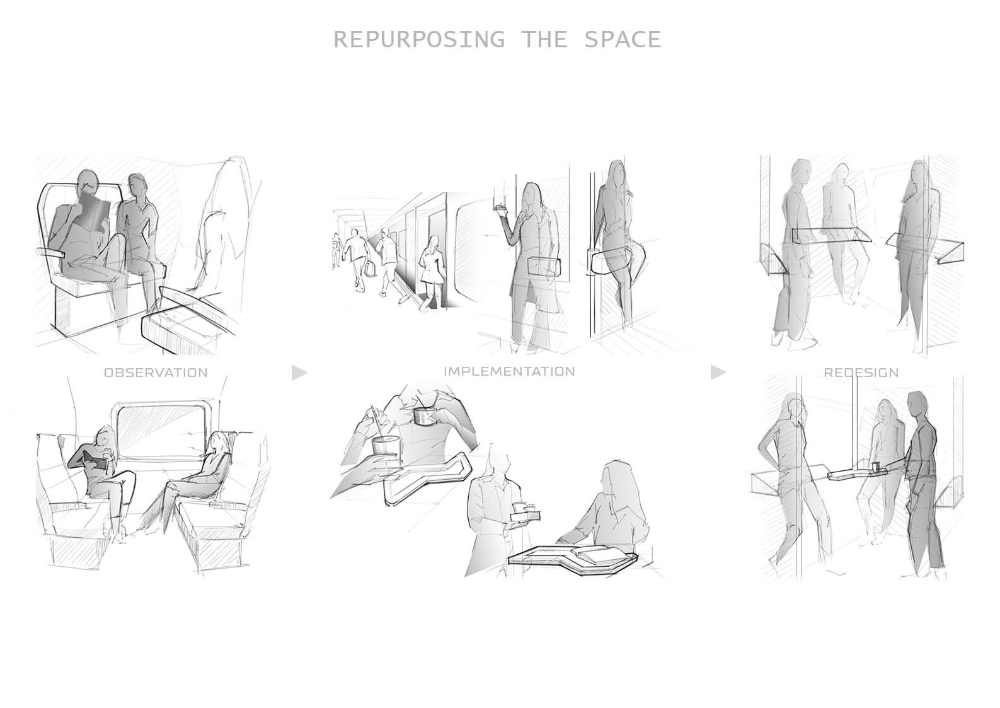 REPURPOSING THE SPACE

OBSERVATION

IMPLEMENTATION

REDESIGN